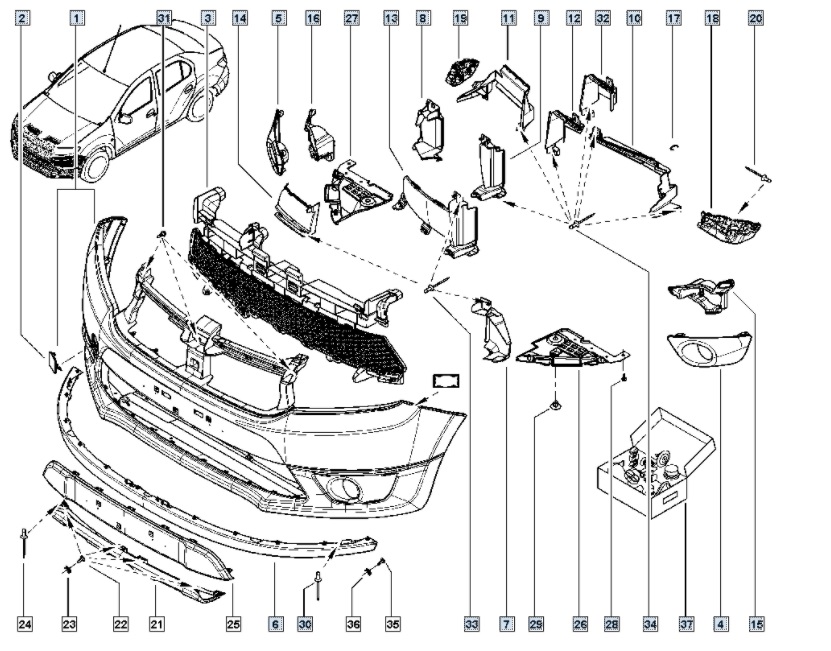 2 1 31 3 14 5 16 27 13 8 19 11 9 12 32 10 17 18 20

24 23 22 21 25 6 30 36 35 33 7 29 26 28 34 37 4 15